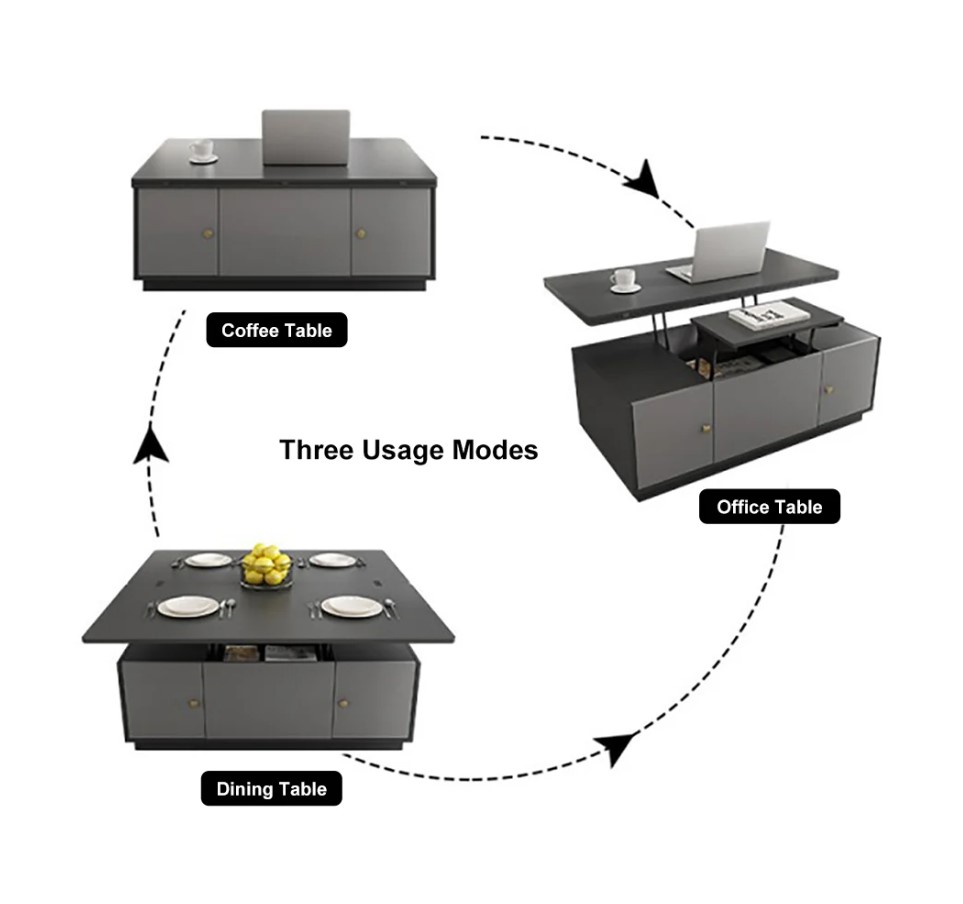 Coffee Table

Three Usage Modes

Office Table

Dining Table